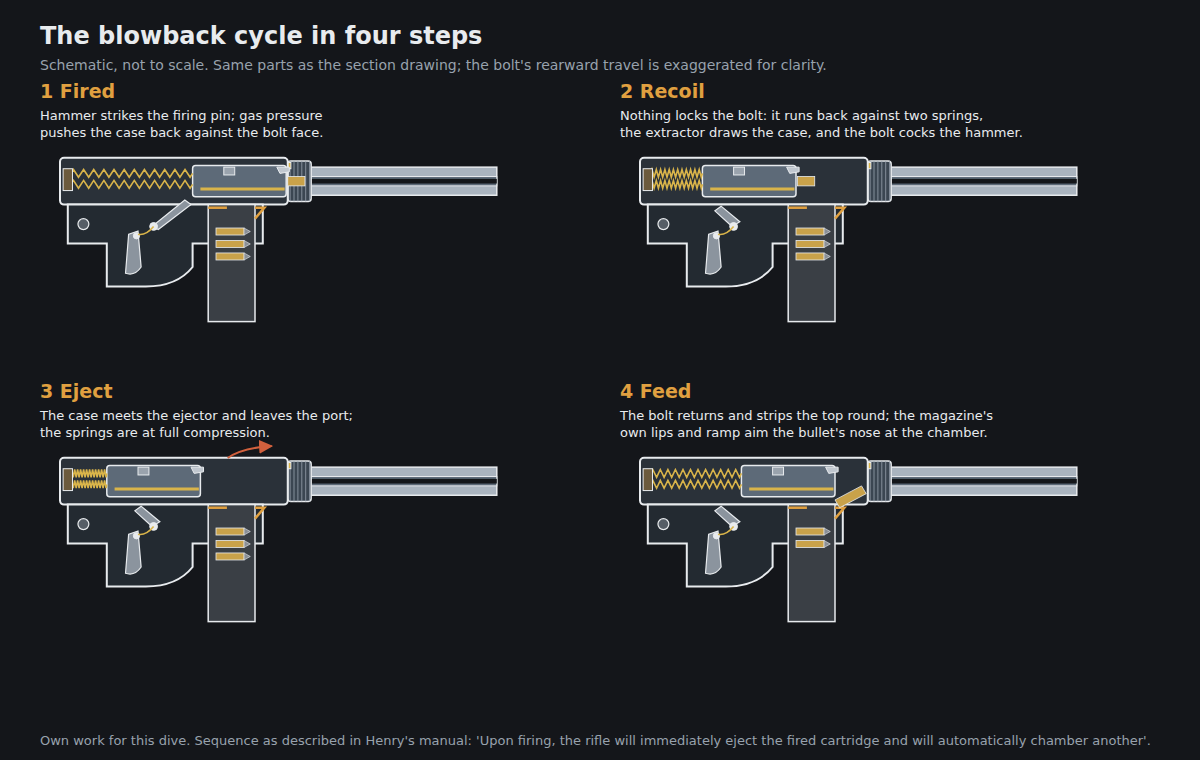 The blowback cycle in four steps

Schematic, not to scale. Same parts as the section drawing; the bolt's rearward travel is exaggerated for clarity.

1 Fired

Hammer strikes the firing pin; gas pressure pushes the case back against the bolt face.

2 Recoil

Nothing locks the bolt: it runs back against two springs, the extractor draws the case, and the bolt cocks the hammer.

3 Eject

The case meets the ejector and leaves the port; the springs are at full compression.

4 Feed

The bolt returns and strips the top round; the magazine's own lips and ramp aim the bullet's nose at the chamber.

Own work for this dive. Sequence as described in Henry's manual: 'Upon firing, the rifle will immediately eject the fired cartridge and will automatically chamber another'.