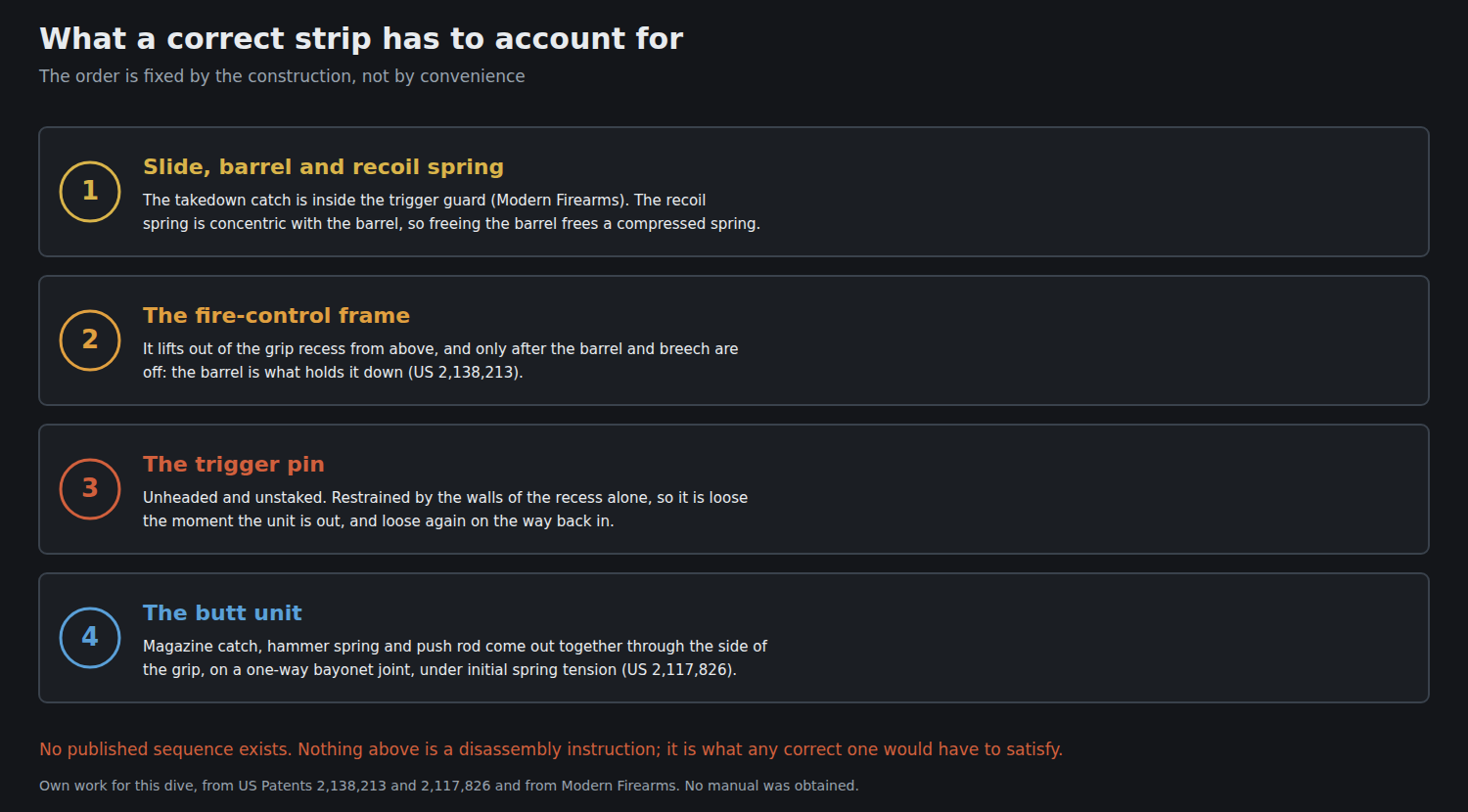 What a correct strip has to account for

The order is fixed by the construction, not by convenience

1

Slide, barrel and recoil spring

The takedown catch is inside the trigger guard (Modern Firearms). The recoil spring is concentric with the barrel, so freeing the barrel frees a compressed spring.

2

The fire-control frame

It lifts out of the grip recess from above, and only after the barrel and breech are off: the barrel is what holds it down (US 2,138,213).

3

The trigger pin

Unheaded and unstaked. Restrained by the walls of the recess alone, so it is loose the moment the unit is out, and loose again on the way back in.

4

The butt unit

Magazine catch, hammer spring and push rod come out together through the side of the grip, on a one-way bayonet joint, under initial spring tension (US 2,117,826).

No published sequence exists. Nothing above is a disassembly instruction; it is what any correct one would have to satisfy.

Own work for this dive, from US Patents 2,138,213 and 2,117,826 and from Modern Firearms. No manual was obtained.